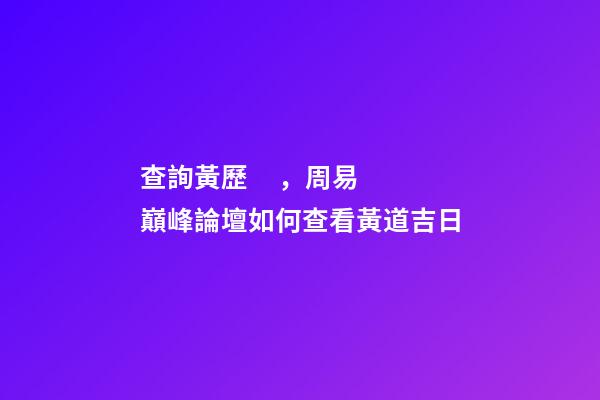 查詢黃歷　，周易
巔峰論壇如何查看黃道吉日